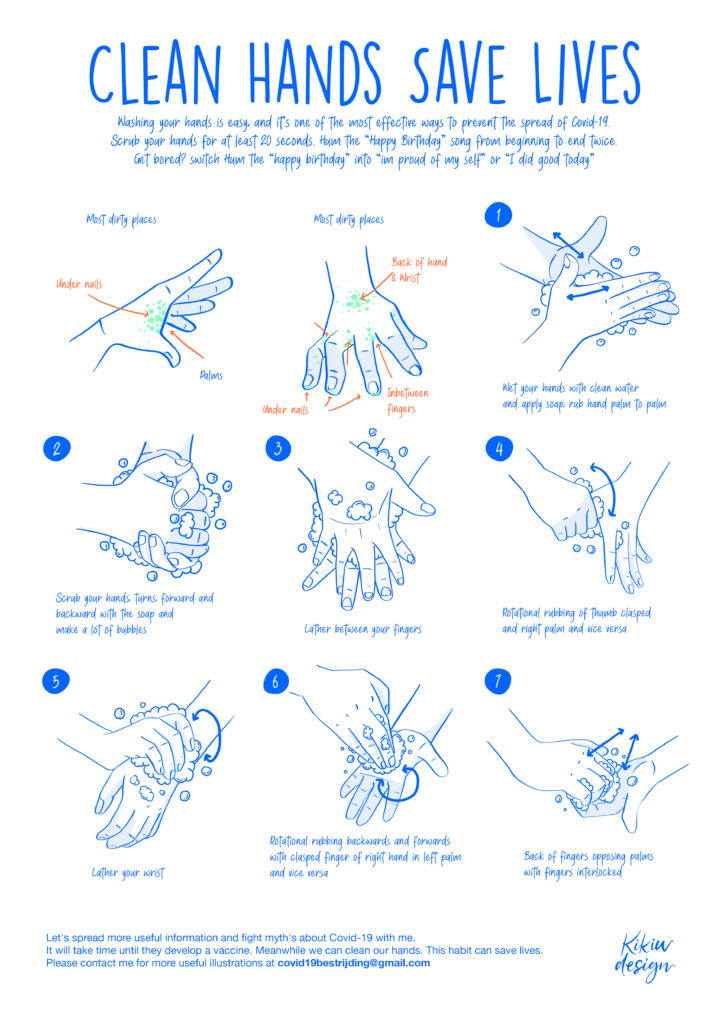 CLEAN HANDS SAVE LIVES

Washing your hands is easy, and it's one of the most effective ways to prevent the spread of Covid-19. Scrub your hands for at least 20 seconds. Hum the "Happy Birthday" song from beginning to end twice. Get bored? switch Hum the "happy birthday" into "im proud of my self" or "I did good today"

Most dirty places

Under nails

Palms

Most dirty places

Back of hand & Wrist

Under nails

Inbetween fingers

1

Wet your hands with clean water and apply soap. rub hand palm to palm

2

Scrub your hands turns forward and backward with the soap and make a lot of bubbles

3

Lather between your fingers

4

Rotational rubbing of thumb clasped and right palm and vice versa

5

Lather your wrist

6

Rotational rubbing backwards and forwards with clasped finger of right hand in left palm and vice versa

7

Back of fingers opposing palms with fingers interlocked

Let's spread more useful information and fight myth's about Covid-19 with me.
It will take time until they develop a vaccine. Meanwhile we can clean our hands. This habit can save lives.
Please contact me for more useful illustrations at covid19bestrijding@gmail.com

Kikiw design